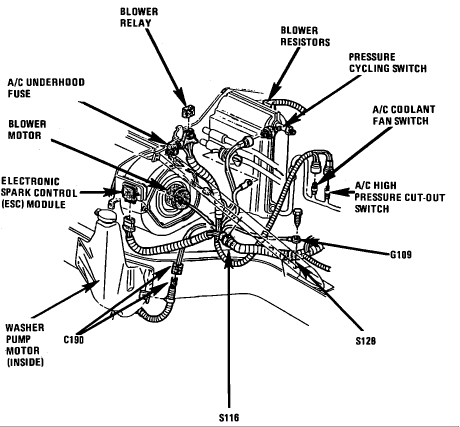 BLOWER RELAY

BLOWER RESISTORS

PRESSURE CYCLING SWITCH

A/C UNDERHOOD FUSE

A/C COOLANT FAN SWITCH

BLOWER MOTOR

ELECTRONIC SPARK CONTROL (ESC) MODULE

A/C HIGH PRESSURE CUT-OUT SWITCH

G109

WASHER PUMP MOTOR (INSIDE)

C190

S128

S116